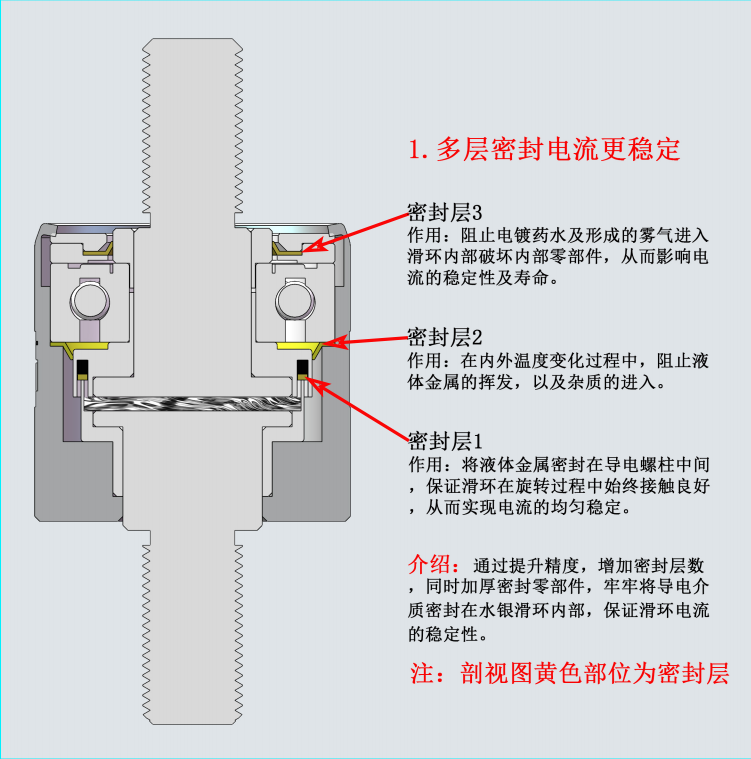 1. 多层密封电流更稳定

密封层3
作用：阻止电镀药水及形成的雾气进入滑环内部破坏内部零部件，从而影响电流的稳定性及寿命。

密封层2
作用：在内外温度变化过程中，阻止液体金属的挥发，以及杂质的进入。

密封层1
作用：将液体金属密封在导电螺柱中间，保证滑环在旋转过程中始终接触良好，从而实现电流的均匀稳定。

介绍：通过提升精度，增加密封层数，同时加厚密封零部件，牢牢将导电介质密封在水银滑环内部，保证滑环电流的稳定性。

注：剖视图黄色部位为密封层